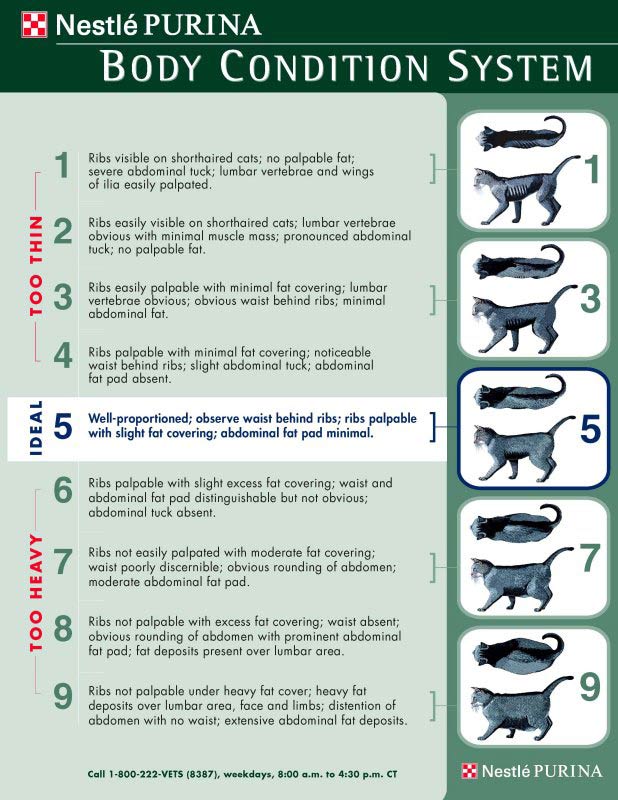 Nestlé PURINA
BODY CONDITION SYSTEM

TOO THIN

1 Ribs visible on shorthaired cats; no palpable fat; severe abdominal tuck; lumbar vertebrae and wings of ilia easily palpated.

2 Ribs easily visible on shorthaired cats; lumbar vertebrae obvious with minimal muscle mass; pronounced abdominal tuck; no palpable fat.

3 Ribs easily palpable with minimal fat covering; lumbar vertebrae obvious; obvious waist behind ribs; minimal abdominal fat.

4 Ribs palpable with minimal fat covering; noticeable waist behind ribs; slight abdominal tuck; abdominal fat pad absent.

IDEAL

5 Well-proportioned; observe waist behind ribs; ribs palpable with slight fat covering; abdominal fat pad minimal.

TOO HEAVY

6 Ribs palpable with slight excess fat covering; waist and abdominal fat pad distinguishable but not obvious; abdominal tuck absent.

7 Ribs not easily palpated with moderate fat covering; waist poorly discernible; obvious rounding of abdomen; moderate abdominal fat pad.

8 Ribs not palpable with excess fat covering; waist absent; obvious rounding of abdomen with prominent abdominal fat pad; fat deposits present over lumbar area.

9 Ribs not palpable under heavy fat cover; heavy fat deposits over lumbar area, face and limbs; distention of abdomen with no waist; extensive abdominal fat deposits.

1
3
5
7
9

Call 1-800-222-VETS (8387), weekdays, 8:00 a.m. to 4:30 p.m. CT

Nestlé PURINA